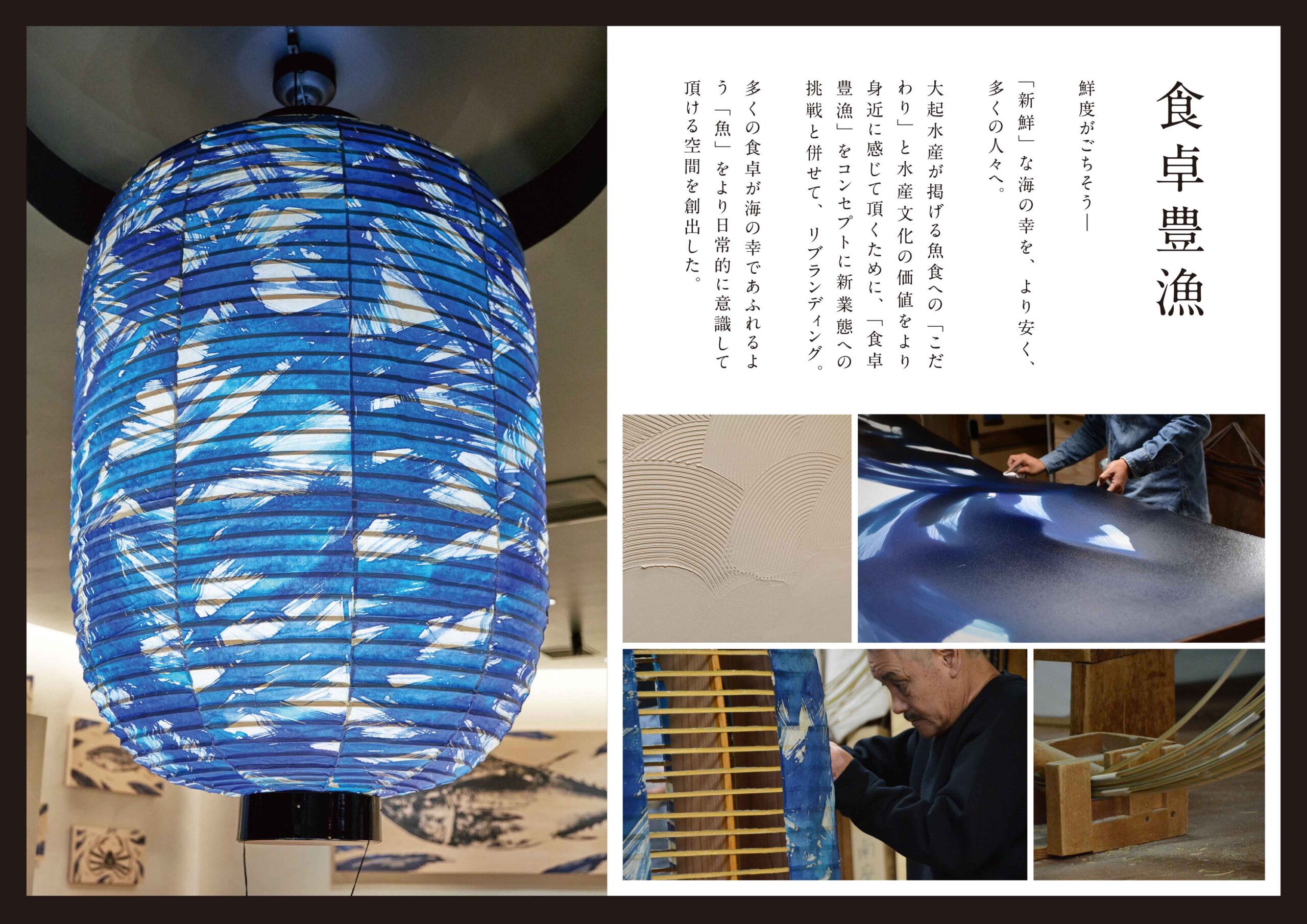 食卓豊漁

鮮度がごちそう―

「新鮮」な海の幸を、より安く、多くの人々へ。

大起水産が掲げる魚食への「こだわり」と水産文化の価値をより身近に感じて頂くために、「食卓豊漁」をコンセプトに新業態への挑戦と併せて、リブランディング。

多くの食卓が海の幸であふれるよう「魚」をより日常的に意識して頂ける空間を創出した。